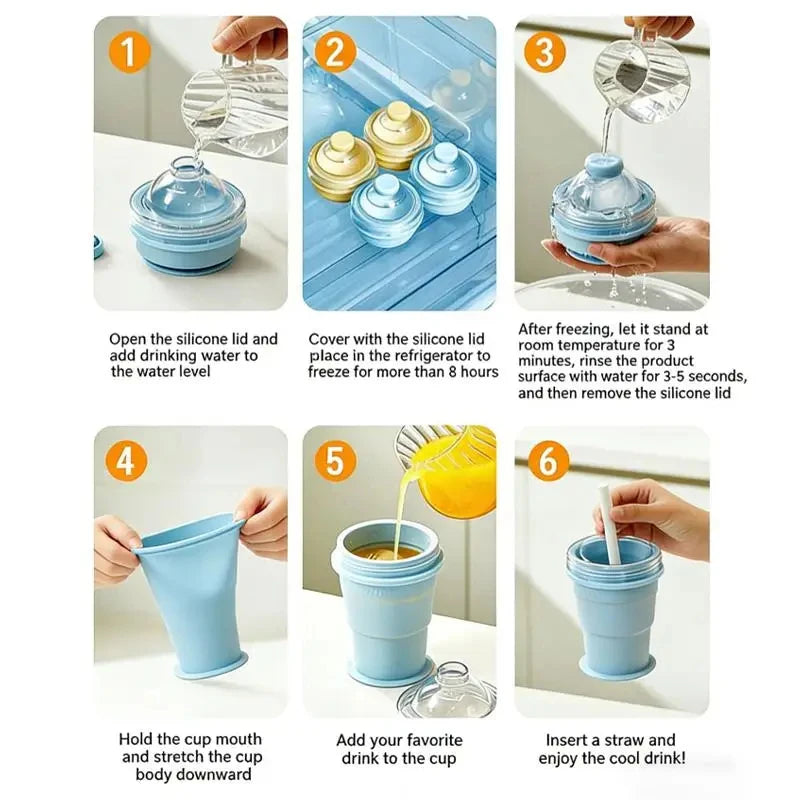 1

Open the silicone lid and add drinking water to the water level

2

Cover with the silicone lid place in the refrigerator to freeze for more than 8 hours

3

After freezing, let it stand at room temperature for 3 minutes, rinse the product surface with water for 3-5 seconds, and then remove the silicone lid

4

Hold the cup mouth and stretch the cup body downward

5

Add your favorite drink to the cup

6

Insert a straw and enjoy the cool drink!